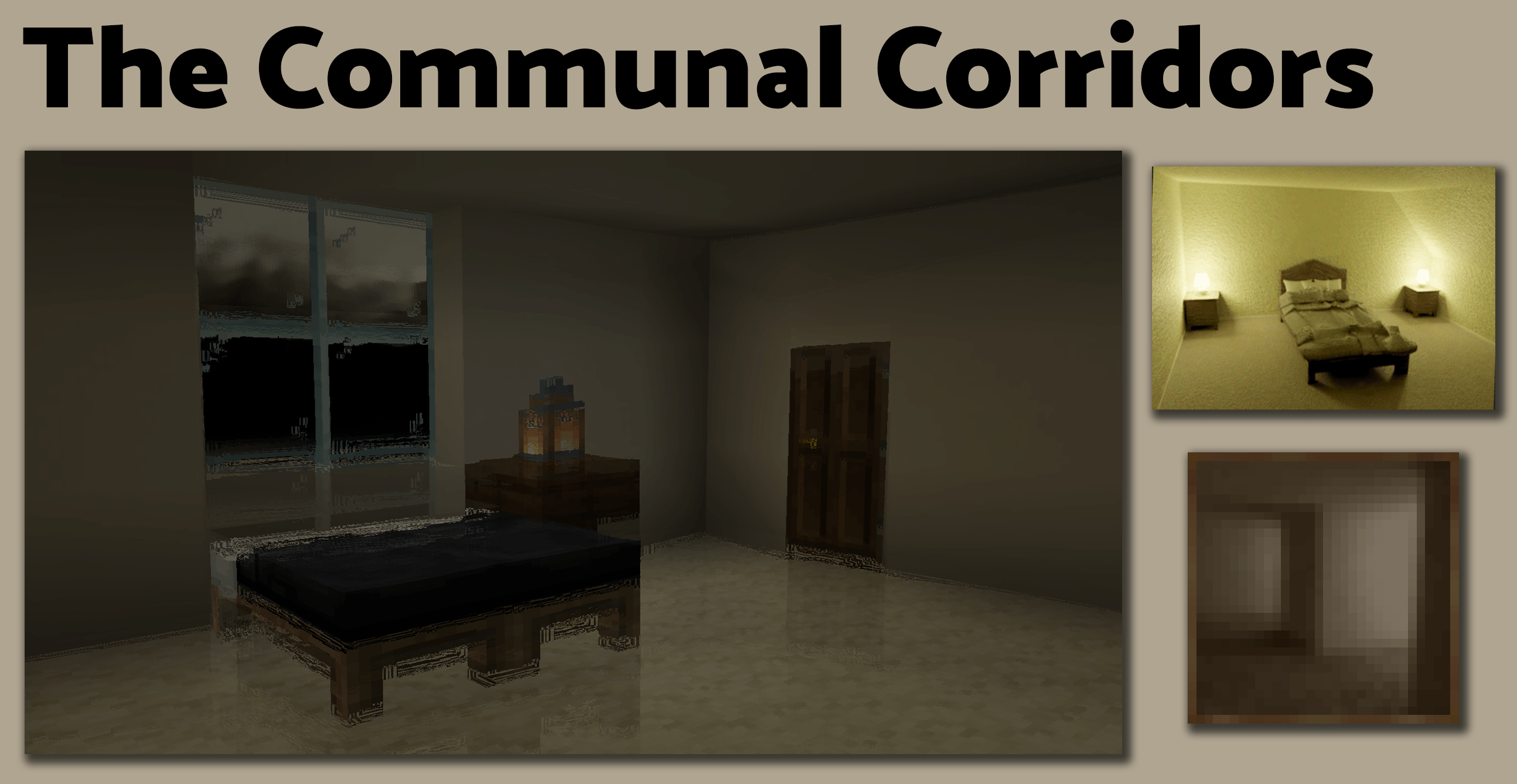 The Communal Corridors